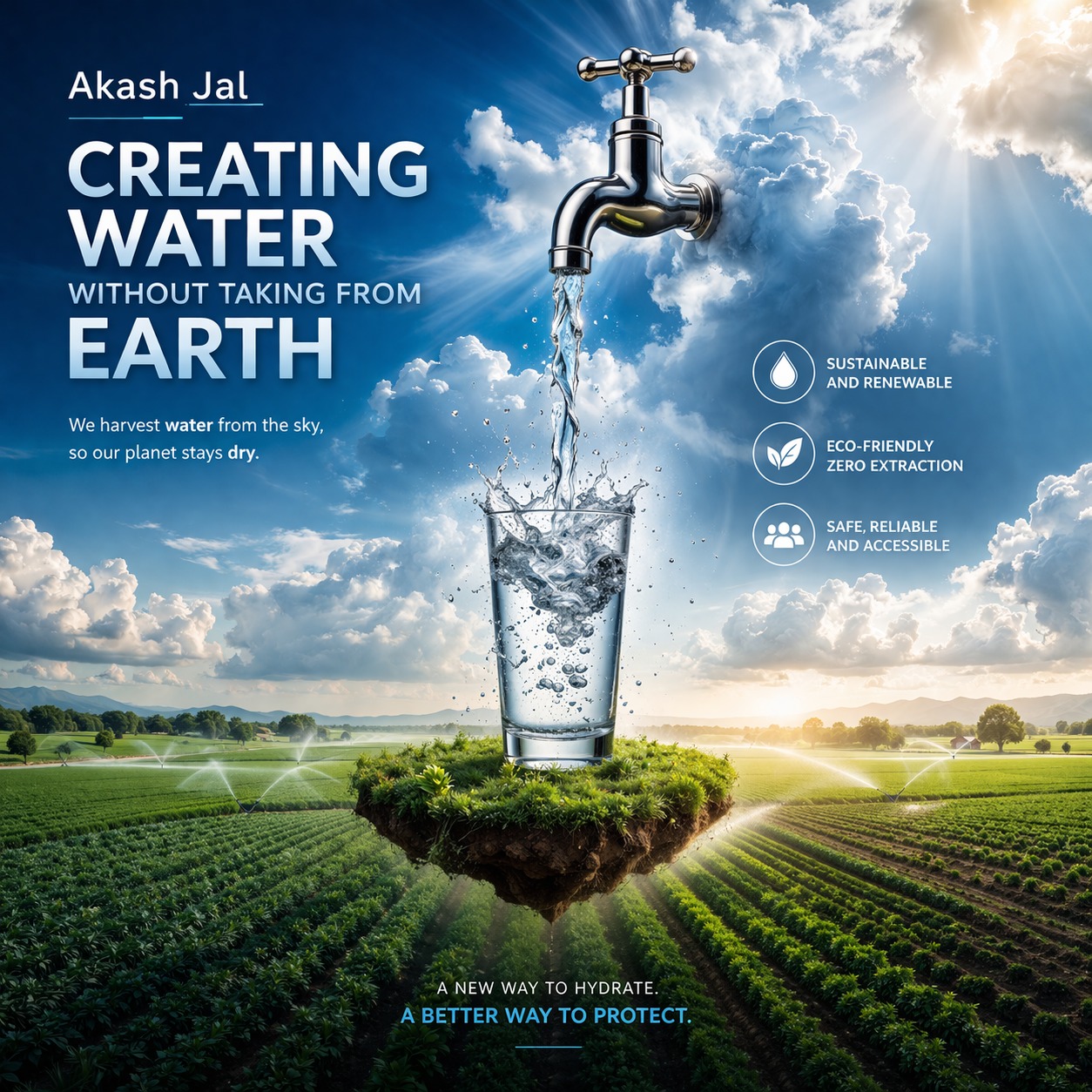 Akash Jal

CREATING WATER WITHOUT TAKING FROM EARTH

We harvest water from the sky, so our planet stays dry.

SUSTAINABLE AND RENEWABLE

ECO-FRIENDLY ZERO EXTRACTION

SAFE, RELIABLE AND ACCESSIBLE

A NEW WAY TO HYDRATE.
A BETTER WAY TO PROTECT.